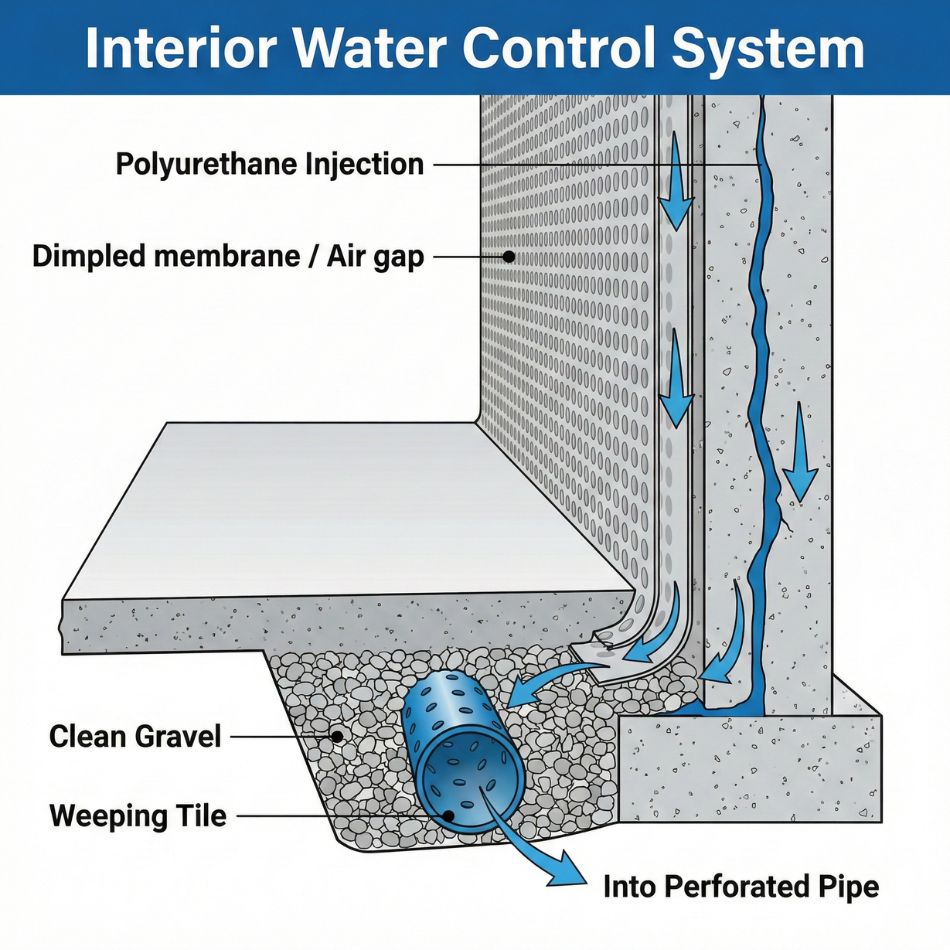 Interior Water Control System

Polyurethane Injection

Dimpled membrane / Air gap

Clean Gravel

Weeping Tile

Into Perforated Pipe